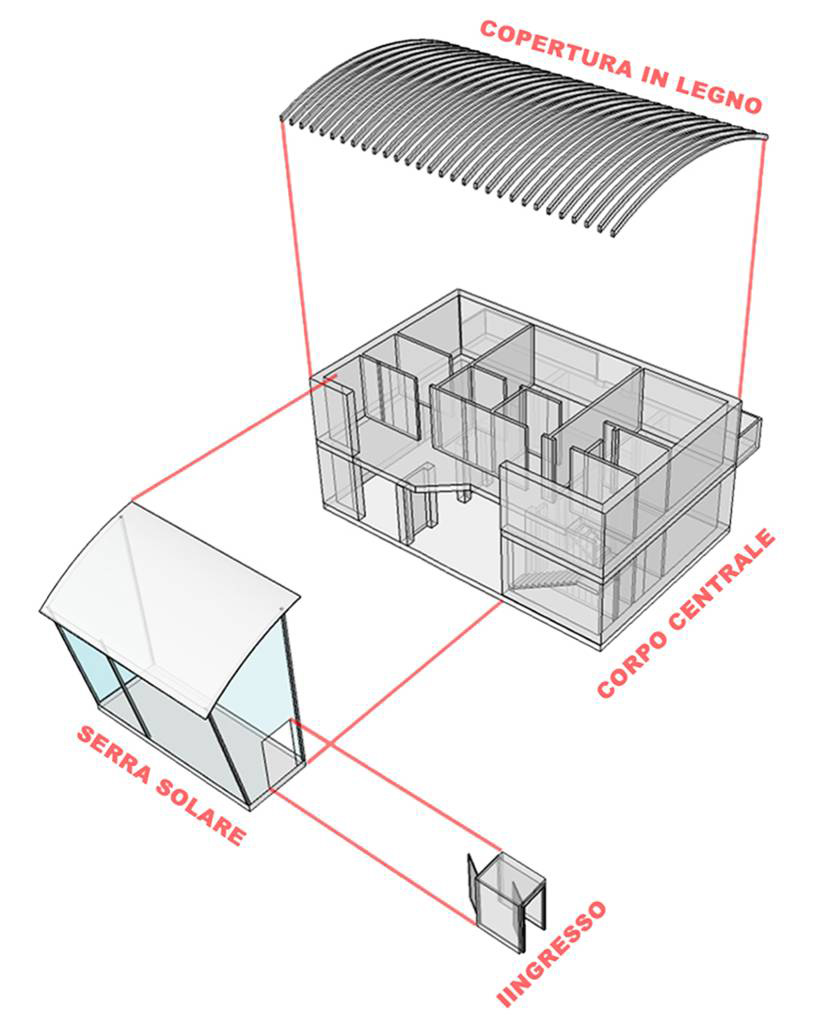 COPERTURA IN LEGNO

CORPO CENTRALE

SERRA SOLARE

IINGRESSO